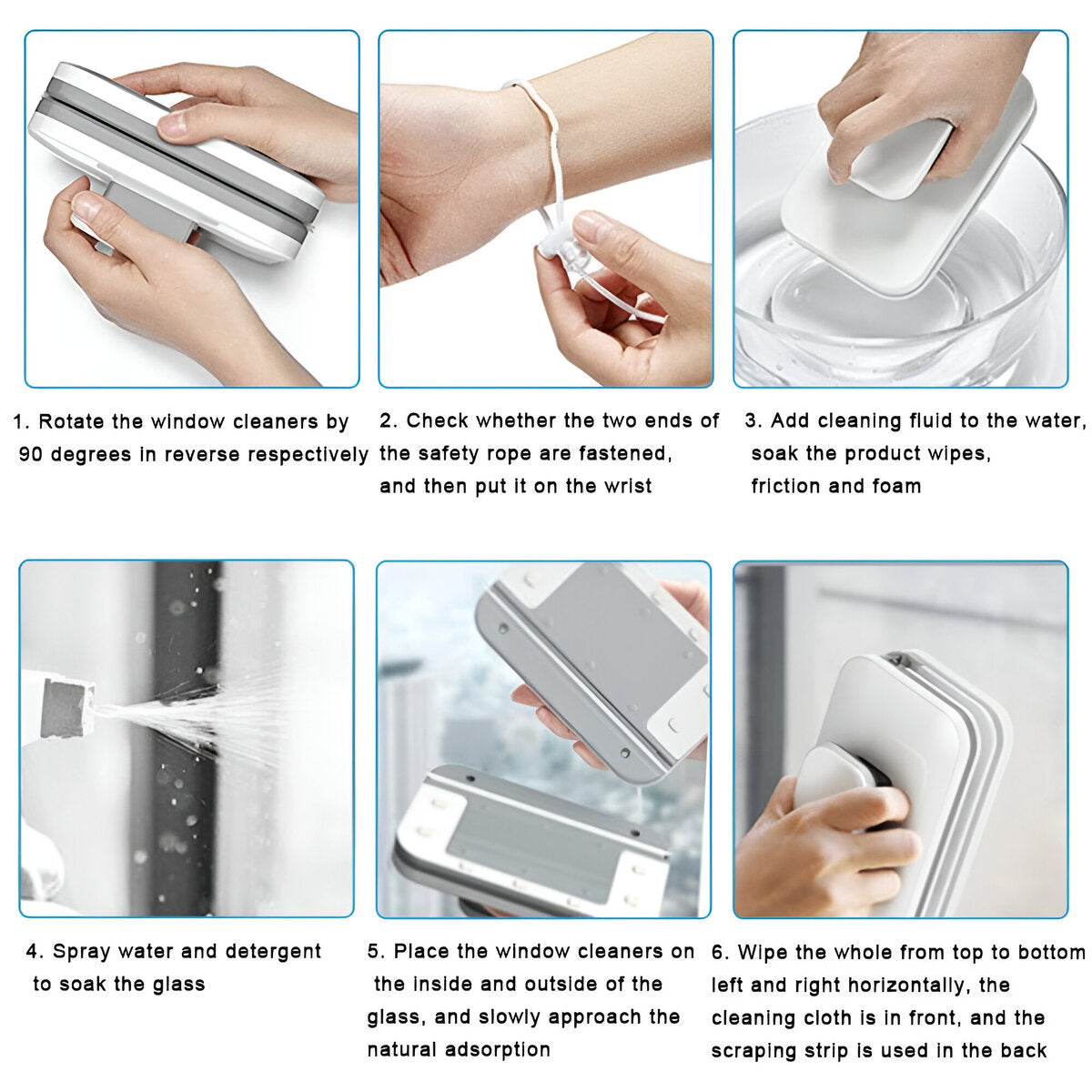 1. Rotate the window cleaners by 90 degrees in reverse respectively

2. Check whether the two ends of the safety rope are fastened, and then put it on the wrist

3. Add cleaning fluid to the water, soak the product wipes, friction and foam

4. Spray water and detergent to soak the glass

5. Place the window cleaners on the inside and outside of the glass, and slowly approach the natural adsorption

6. Wipe the whole from top to bottom left and right horizontally, the cleaning cloth is in front, and the scraping strip is used in the back